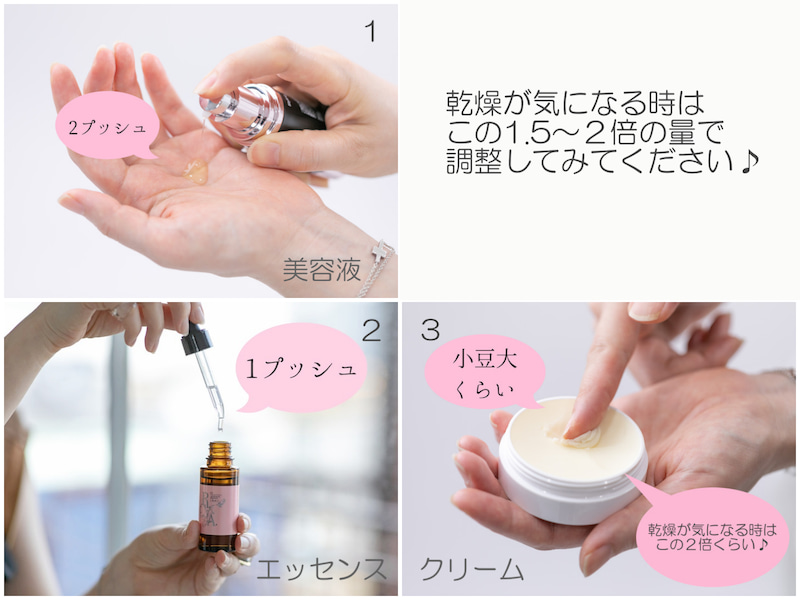 1

2プッシュ

美容液

乾燥が気になる時は
この1.5〜2倍の量で
調整してみてください♪

2

1プッシュ

エッセンス

3

小豆大
くらい

乾燥が気になる時は
この2倍くらい♪

クリーム