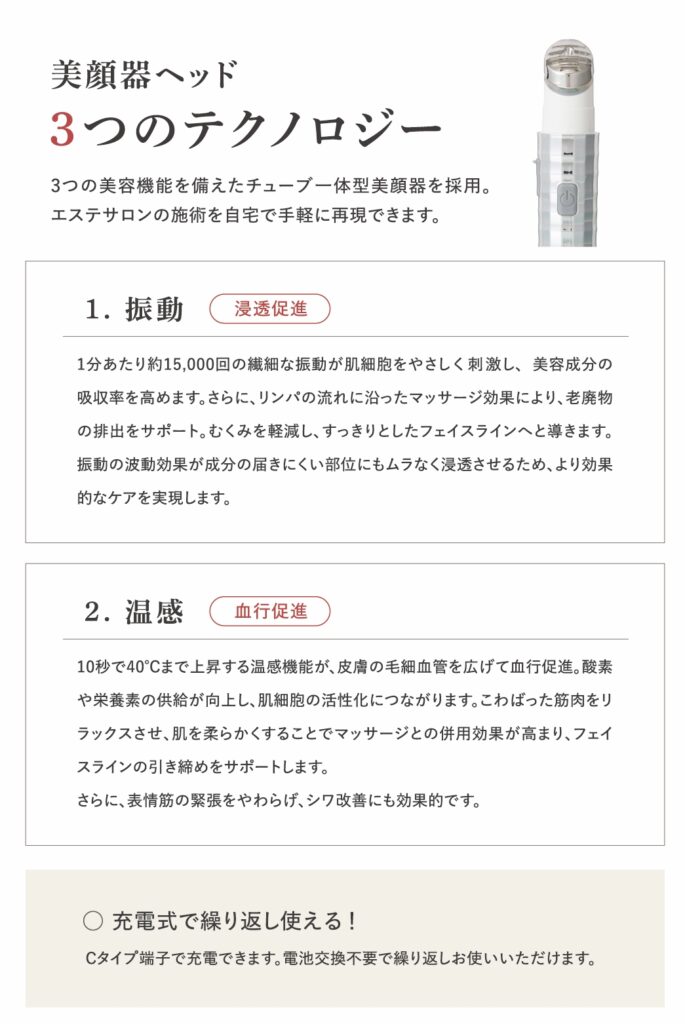 美顔器ヘッド
3つのテクノロジー

3つの美容機能を備えたチューブ一体型美顔器を採用。
エステサロンの施術を自宅で手軽に再現できます。

1. 振動 浸透促進

1分あたり約15,000回の繊細な振動が肌細胞をやさしく刺激し、美容成分の吸収率を高めます。さらに、リンパの流れに沿ったマッサージ効果により、老廃物の排出をサポート。むくみを軽減し、すっきりとしたフェイスラインへと導きます。振動の波動効果が成分の届きにくい部位にもムラなく浸透させるため、より効果的なケアを実現します。

2. 温感 血行促進

10秒で40°Cまで上昇する温感機能が、皮膚の毛細血管を広げて血行促進。酸素や栄養素の供給が向上し、肌細胞の活性化につながります。こわばった筋肉をリラックスさせ、肌を柔らかくすることでマッサージとの併用効果が高まり、フェイスラインの引き締めをサポートします。
さらに、表情筋の緊張をやわらげ、シワ改善にも効果的です。

○ 充電式で繰り返し使える！
Cタイプ端子で充電できます。電池交換不要で繰り返しお使いいただけます。